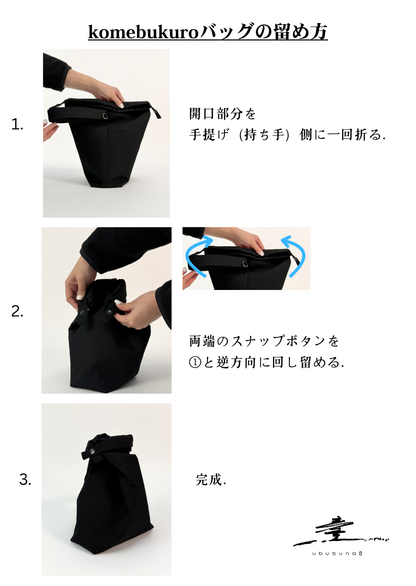 komebukuroバッグの留め方

1.

開口部分を
手提げ（持ち手）側に一回折る.

2.

両端のスナップボタンを
①と逆方向に回し留める.

3.

完成.

ubusuna